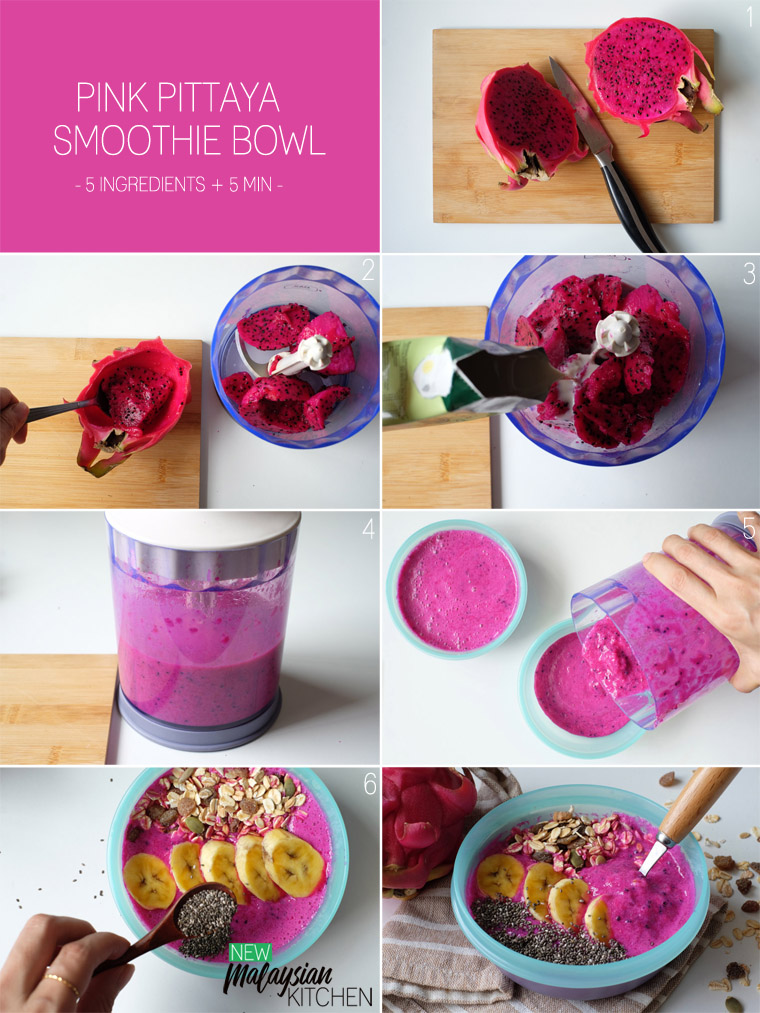 PINK PITTAYA SMOOTHIE BOWL

- 5 INGREDIENTS + 5 MIN -

1

2

3

4

5

6

NEW Malaysian KITCHEN